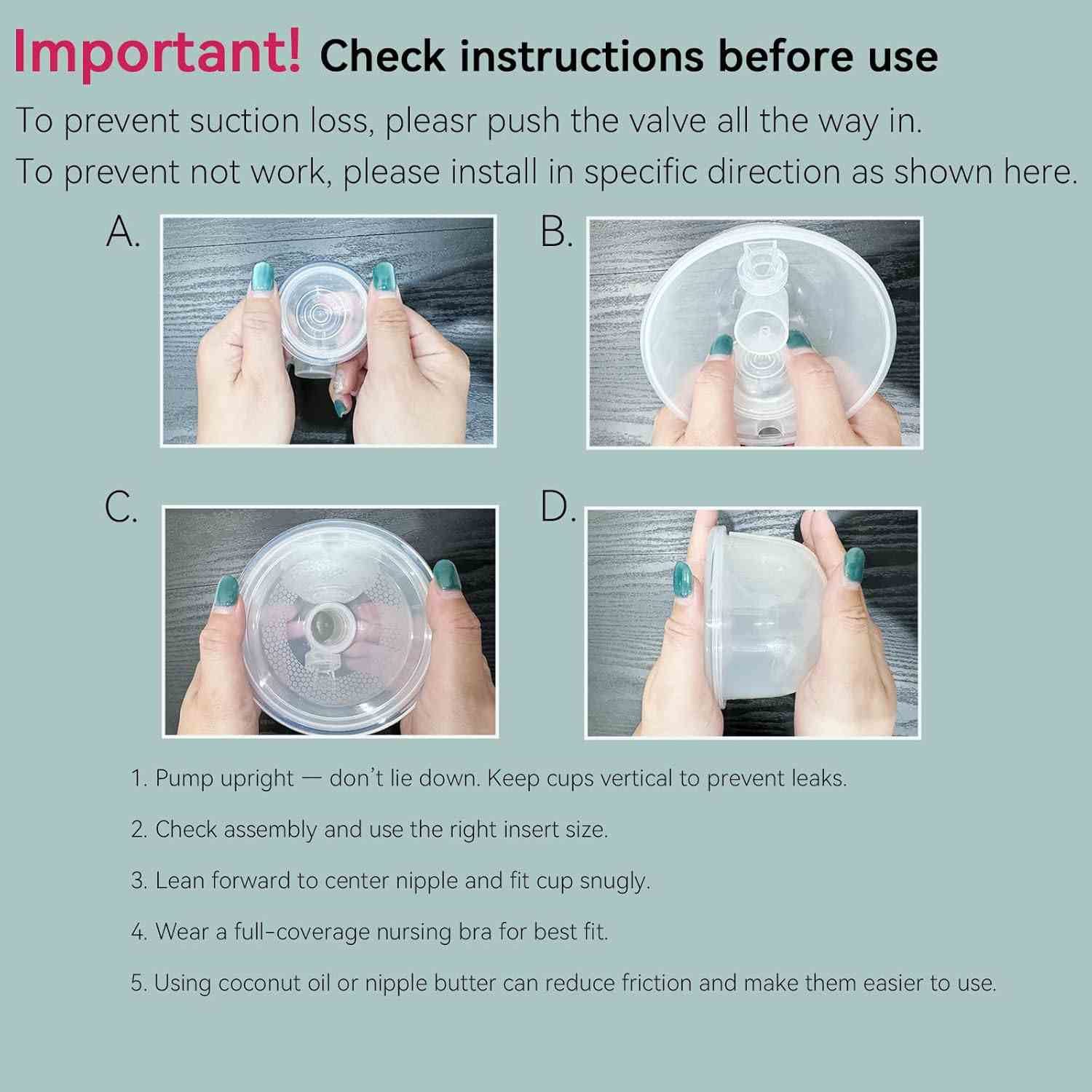 Important! Check instructions before use

To prevent suction loss, pleasr push the valve all the way in.
To prevent not work, please install in specific direction as shown here.

A.

B.

C.

D.

1. Pump upright — don't lie down. Keep cups vertical to prevent leaks.

2. Check assembly and use the right insert size.

3. Lean forward to center nipple and fit cup snugly.

4. Wear a full-coverage nursing bra for best fit.

5. Using coconut oil or nipple butter can reduce friction and make them easier to use.