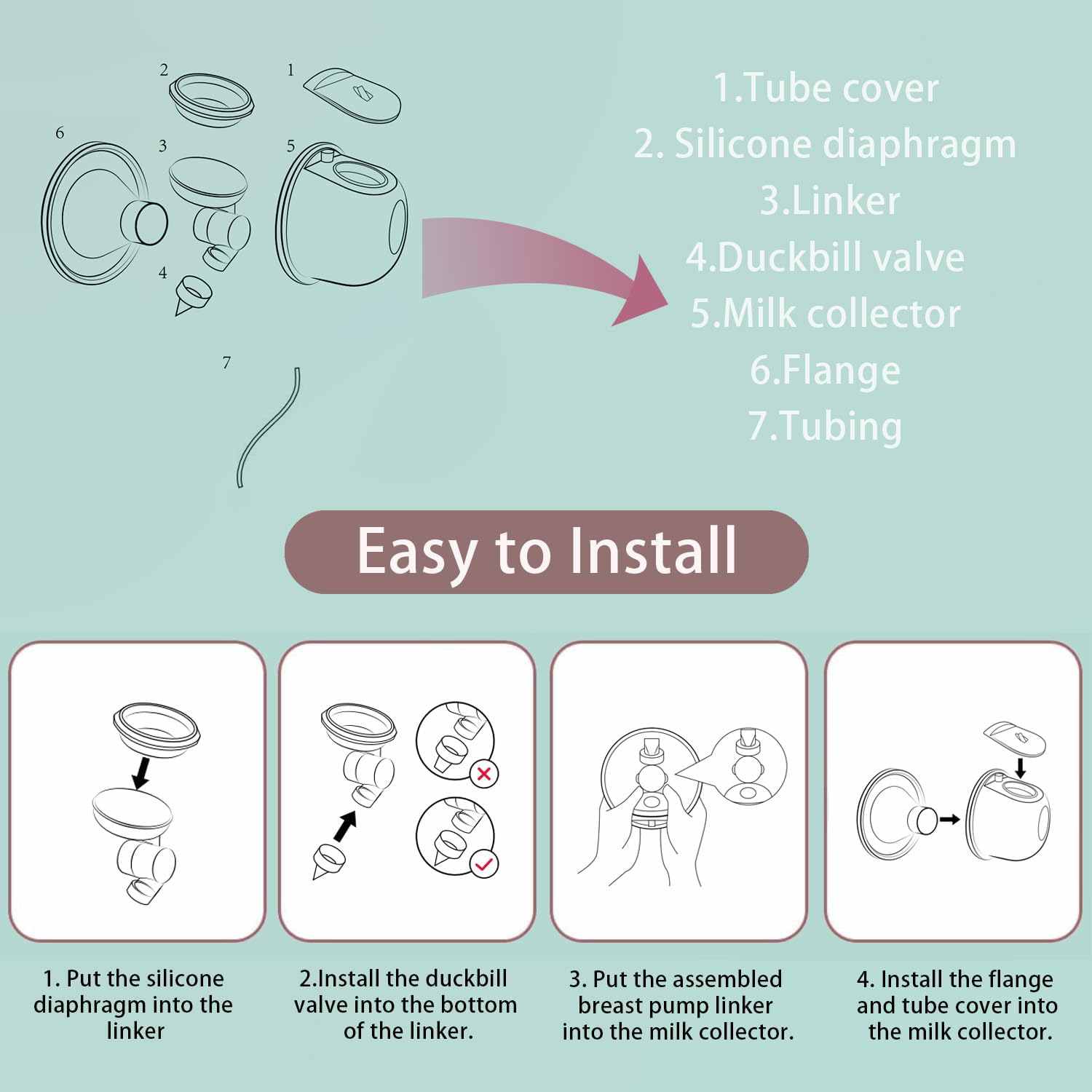 2

1

6

3

5

4

7

1.Tube cover
2. Silicone diaphragm
3.Linker
4.Duckbill valve
5.Milk collector
6.Flange
7.Tubing

Easy to Install

1. Put the silicone diaphragm into the linker

2.Install the duckbill valve into the bottom of the linker.

3. Put the assembled breast pump linker into the milk collector.

4. Install the flange and tube cover into the milk collector.